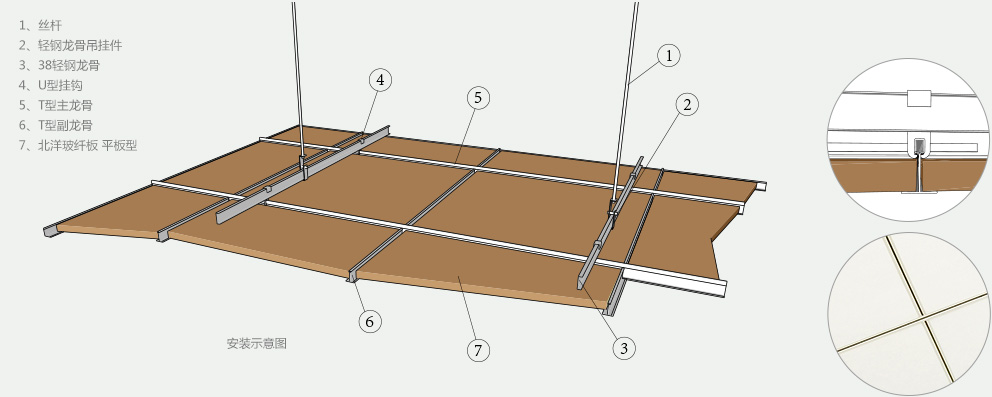 1、丝杆
2、轻钢龙骨吊挂件
3、38轻钢龙骨
4、U型挂钩
5、T型主龙骨
6、T型副龙骨
7、北洋玻纤板 平板型

4
5
1
2
6
7
3

安装示意图